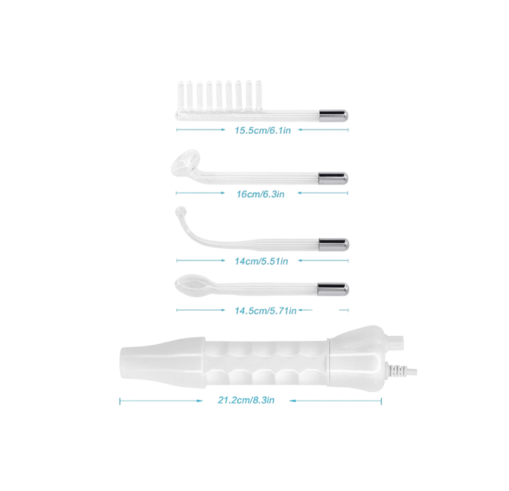 15.5cm/6.1in

16cm/6.3in

14cm/5.51in

14.5cm/5.71in

21.2cm/8.3in